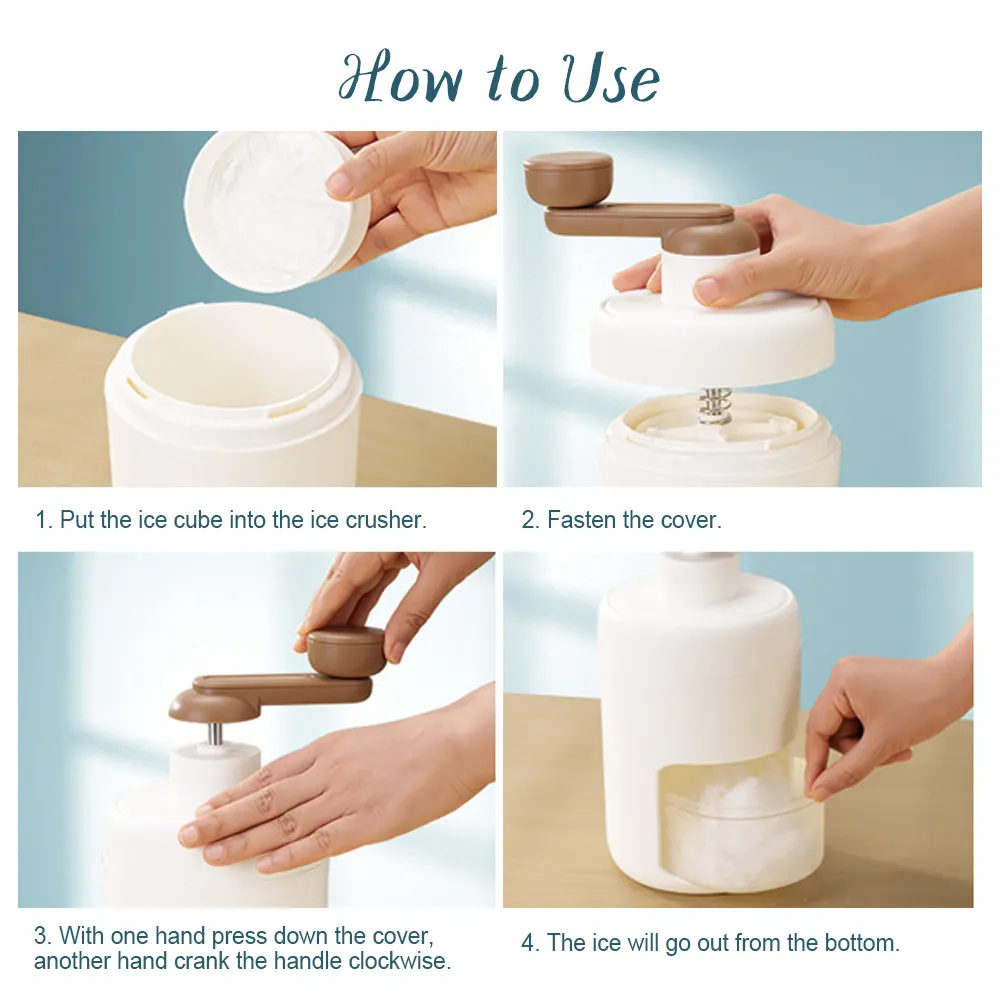 How to Use

1. Put the ice cube into the ice crusher.

2. Fasten the cover.

3. With one hand press down the cover, another hand crank the handle clockwise.

4. The ice will go out from the bottom.